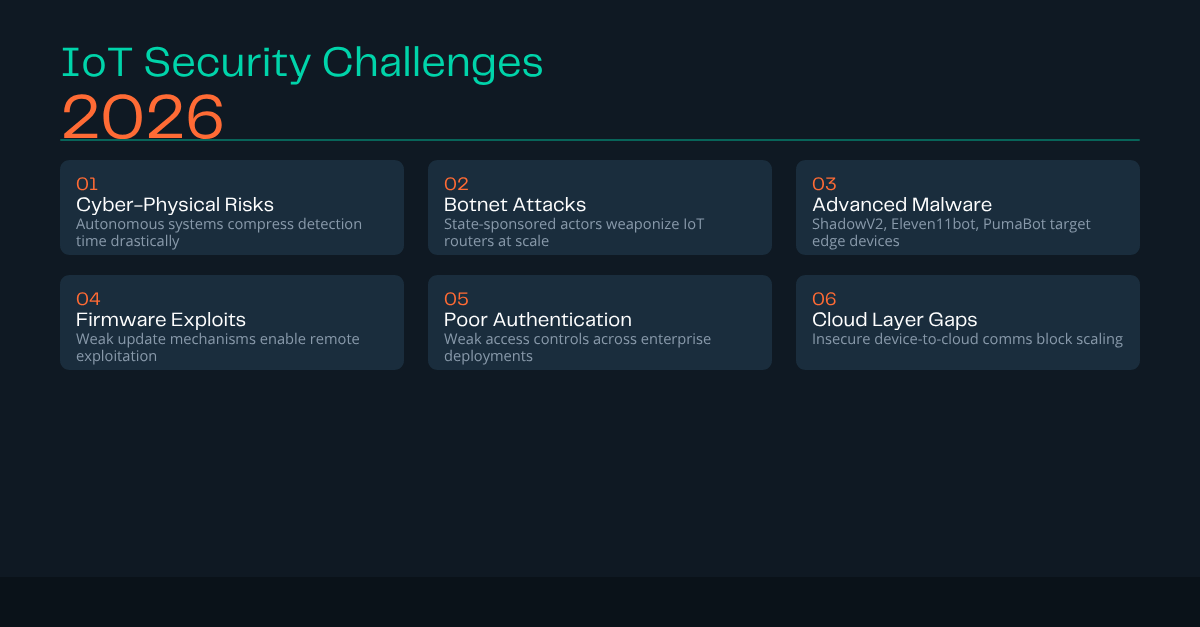 IoT Security Challenges
2026

01
Cyber-Physical Risks
Autonomous systems compress detection time drastically

02
Botnet Attacks
State-sponsored actors weaponize IoT routers at scale

03
Advanced Malware
ShadowV2, Eleven11bot, PumaBot target edge devices

04
Firmware Exploits
Weak update mechanisms enable remote exploitation

05
Poor Authentication
Weak access controls across enterprise deployments

06
Cloud Layer Gaps
Insecure device-to-cloud comms block scaling